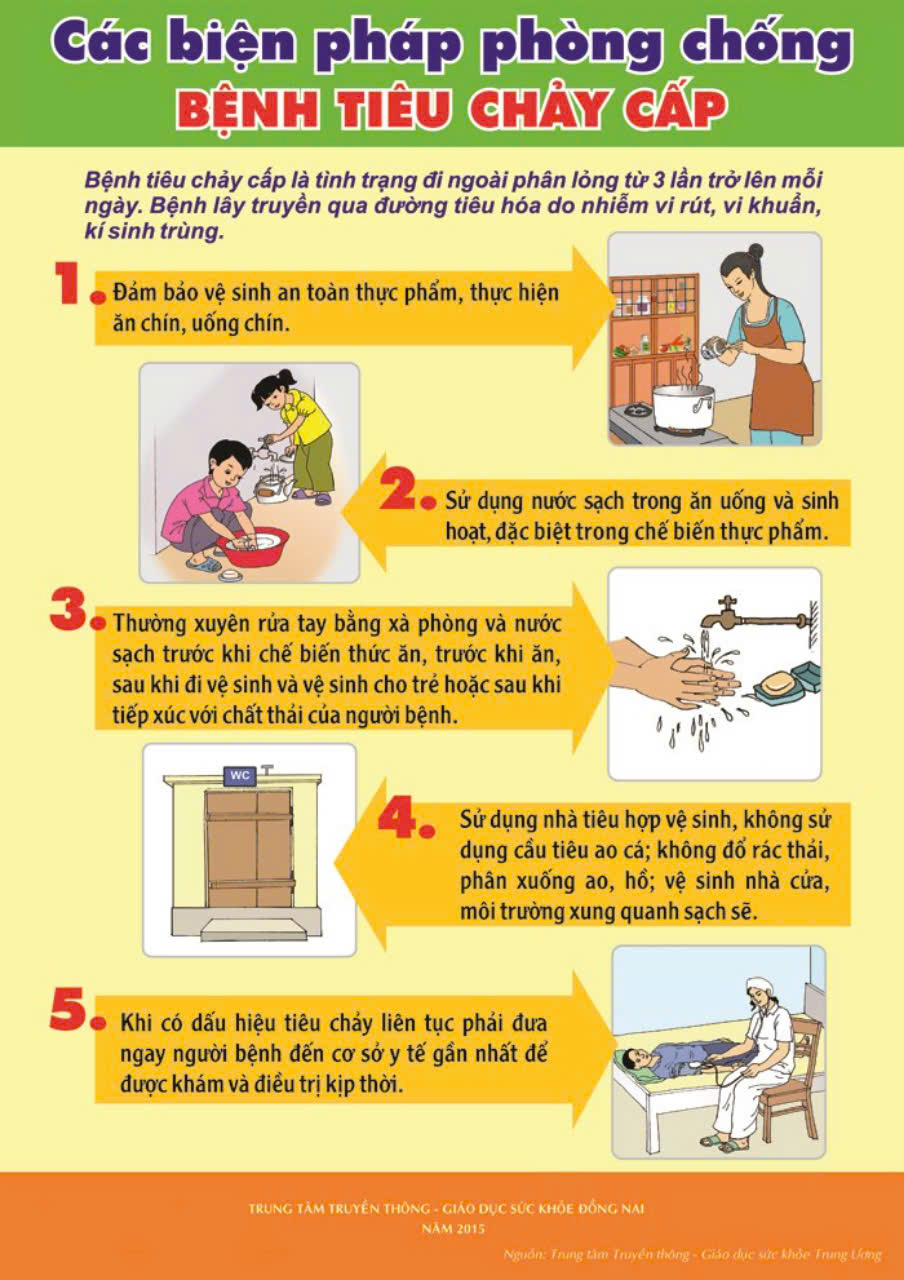 Các biện pháp phòng chống
BỆNH TIÊU CHẢY CẤP

Bệnh tiêu chảy cấp là tình trạng đi ngoài phân lỏng từ 3 lần trở lên mỗi ngày. Bệnh lây truyền qua đường tiêu hóa do nhiễm vi rút, vi khuẩn, kí sinh trùng.

1. Đảm bảo vệ sinh an toàn thực phẩm, thực hiện ăn chín, uống chín.

2. Sử dụng nước sạch trong ăn uống và sinh hoạt, đặc biệt trong chế biến thực phẩm.

3. Thường xuyên rửa tay bằng xà phòng và nước sạch trước khi chế biến thức ăn, trước khi ăn, sau khi đi vệ sinh và vệ sinh cho trẻ hoặc sau khi tiếp xúc với chất thải của người bệnh.

WC

4. Sử dụng nhà tiêu hợp vệ sinh, không sử dụng cầu tiêu ao cá; không đổ rác thải, phân xuống ao, hồ; vệ sinh nhà cửa, môi trường xung quanh sạch sẽ.

5. Khi có dấu hiệu tiêu chảy liên tục phải đưa ngay người bệnh đến cơ sở y tế gần nhất để được khám và điều trị kịp thời.

TRUNG TÂM TRUYỀN THÔNG - GIÁO DỤC SỨC KHỎE ĐỒNG NAI
NĂM 2015

Nguồn: Trung tâm Truyền thông - Giáo dục sức khỏe Trung Ương